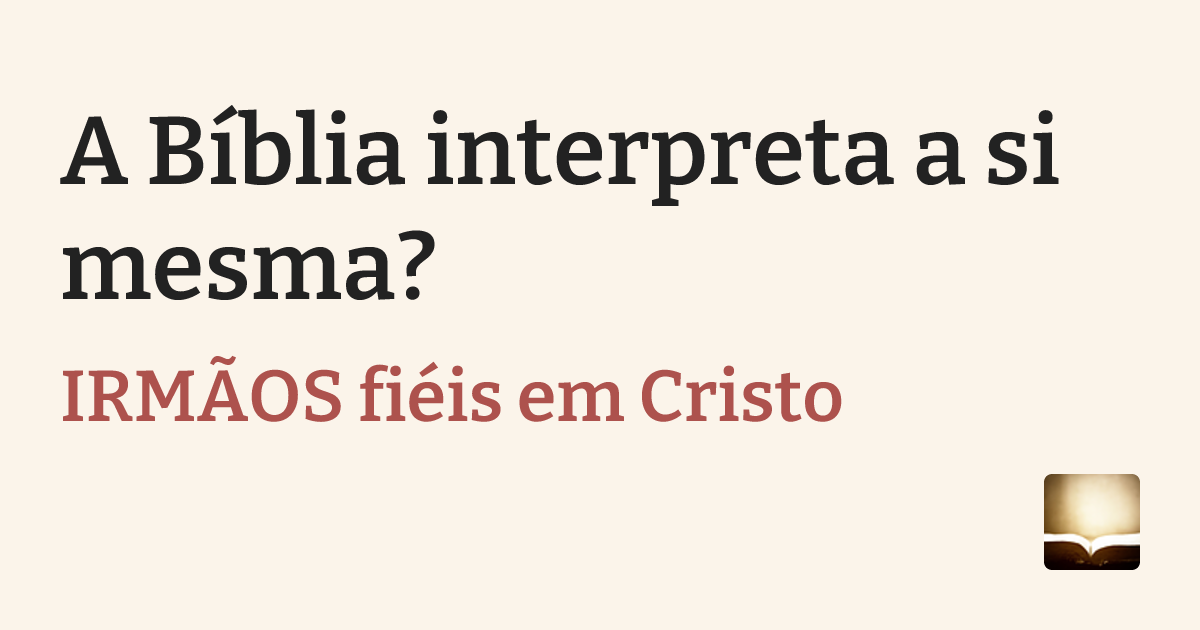 A Bíblia interpreta a si mesma?

IRMÃOS fiéis em Cristo