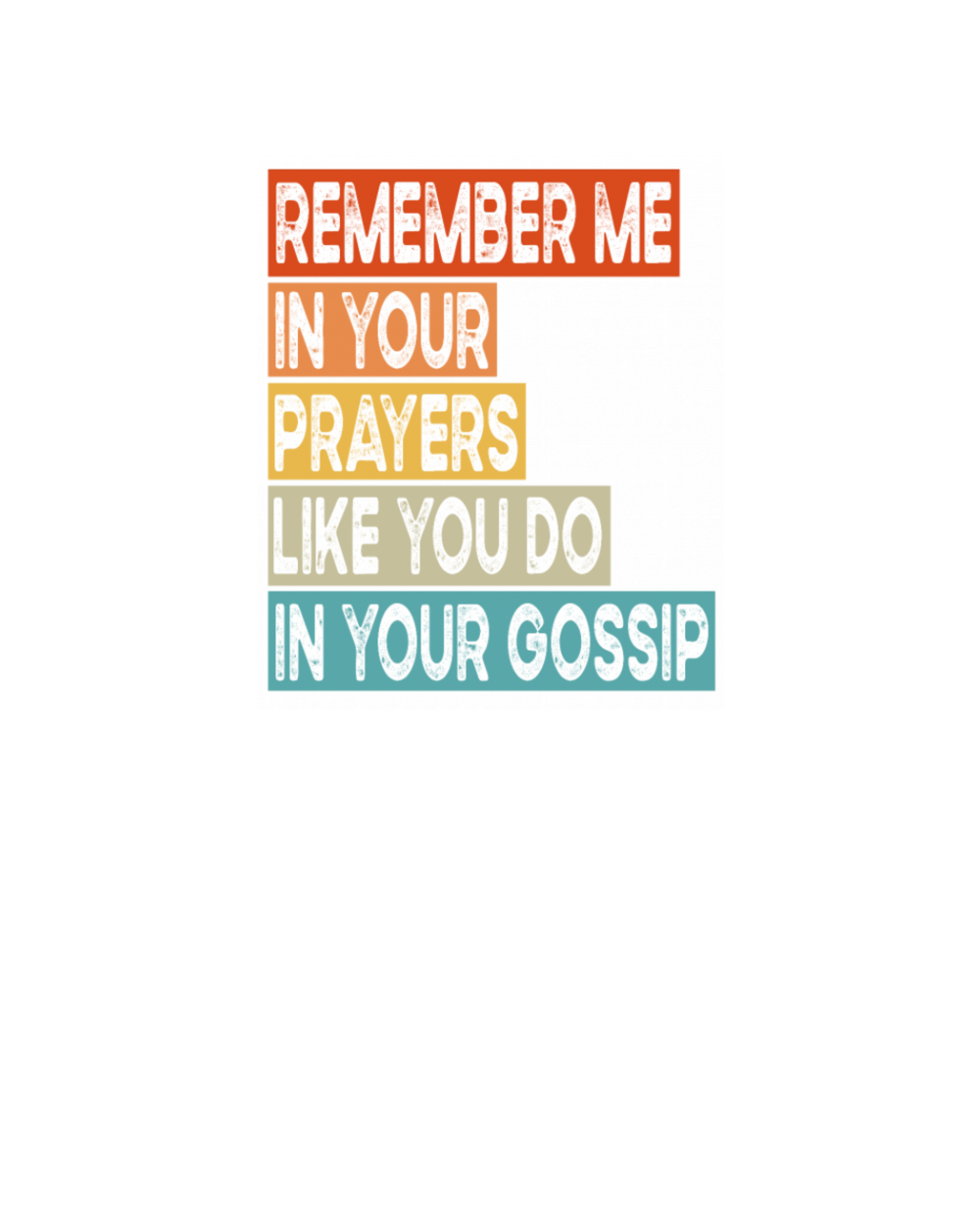 REMEMBER ME
IN YOUR
PRAYERS
LIKE YOU DO
IN YOUR GOSSIP