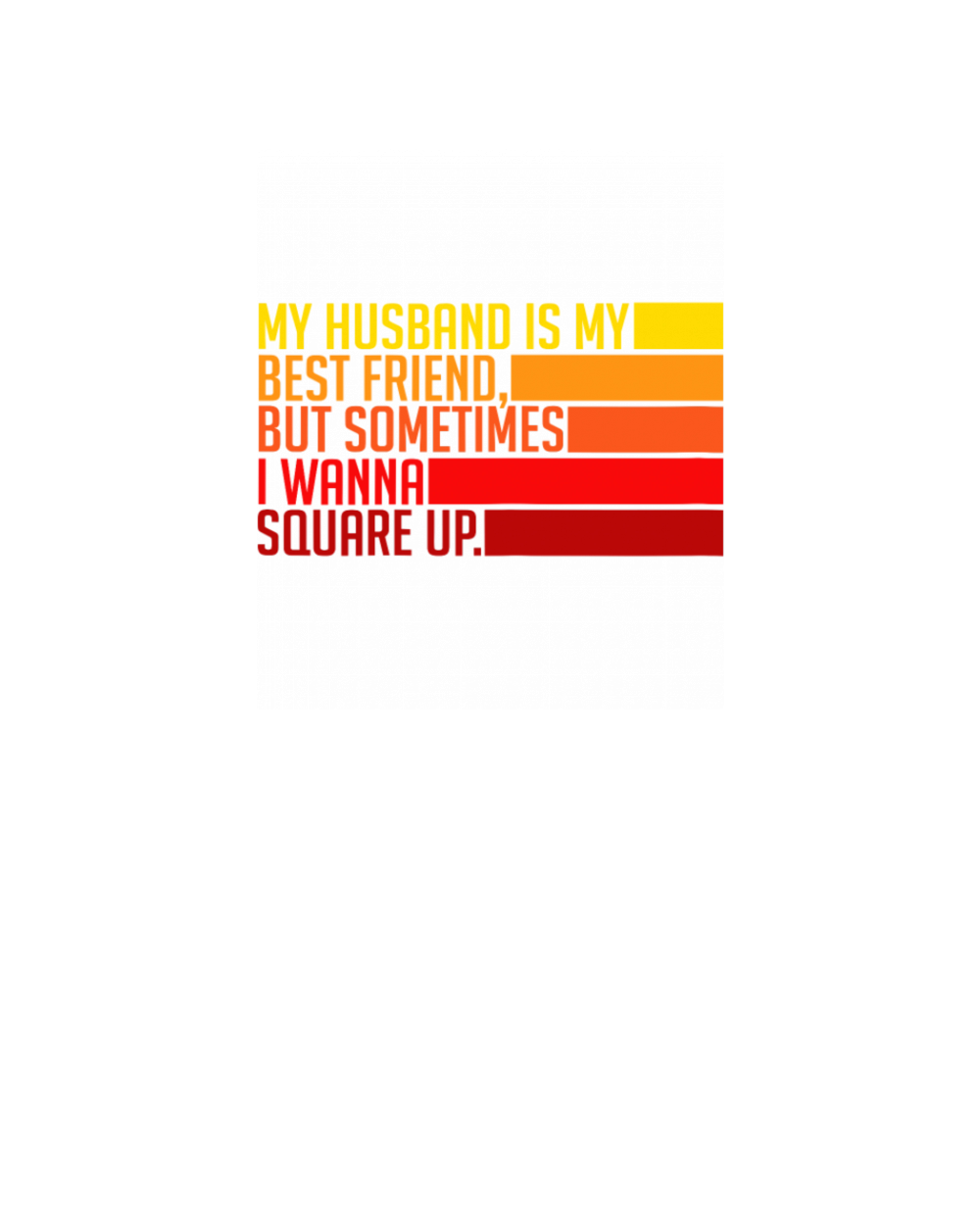 MY HUSBAND IS MY
BEST FRIEND,
BUT SOMETIMES
I WANNA
SQUARE UP.