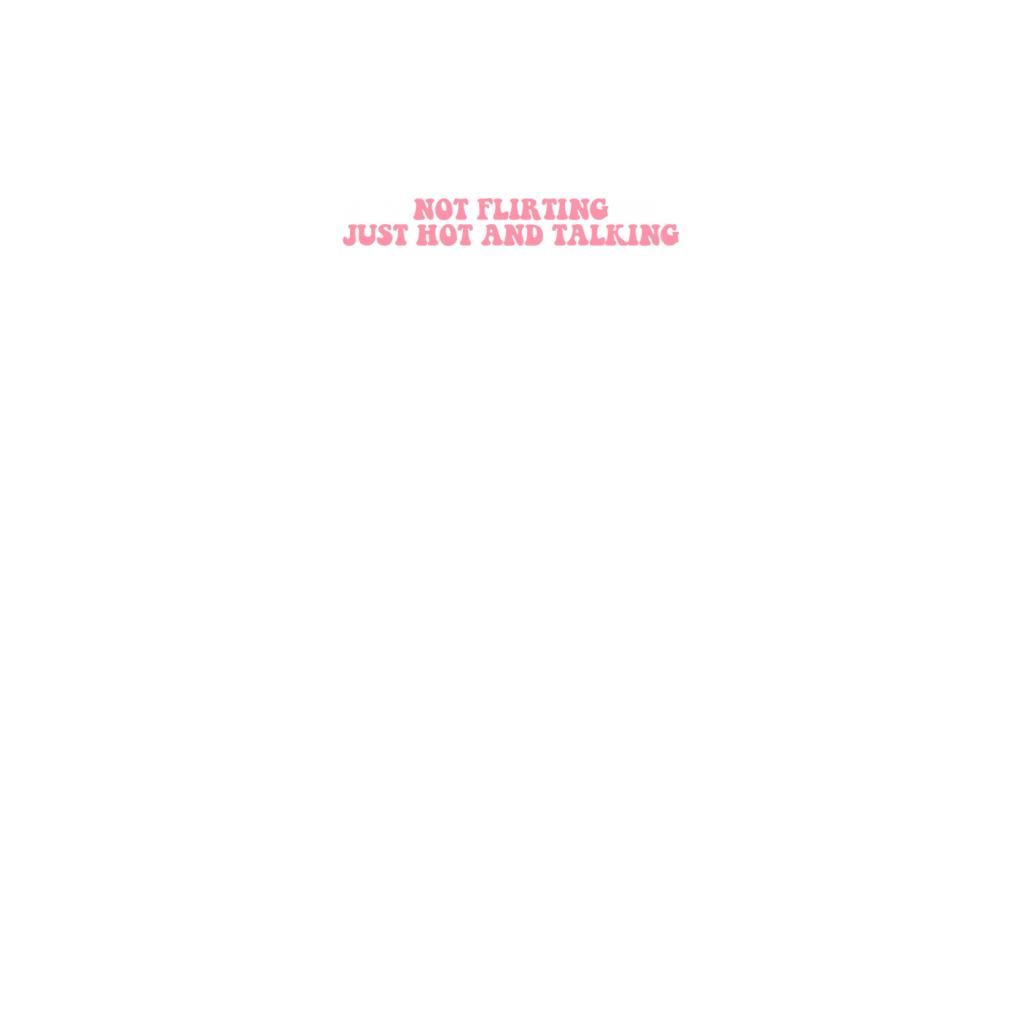 NOT FLIRTING
JUST HOT AND TALKING