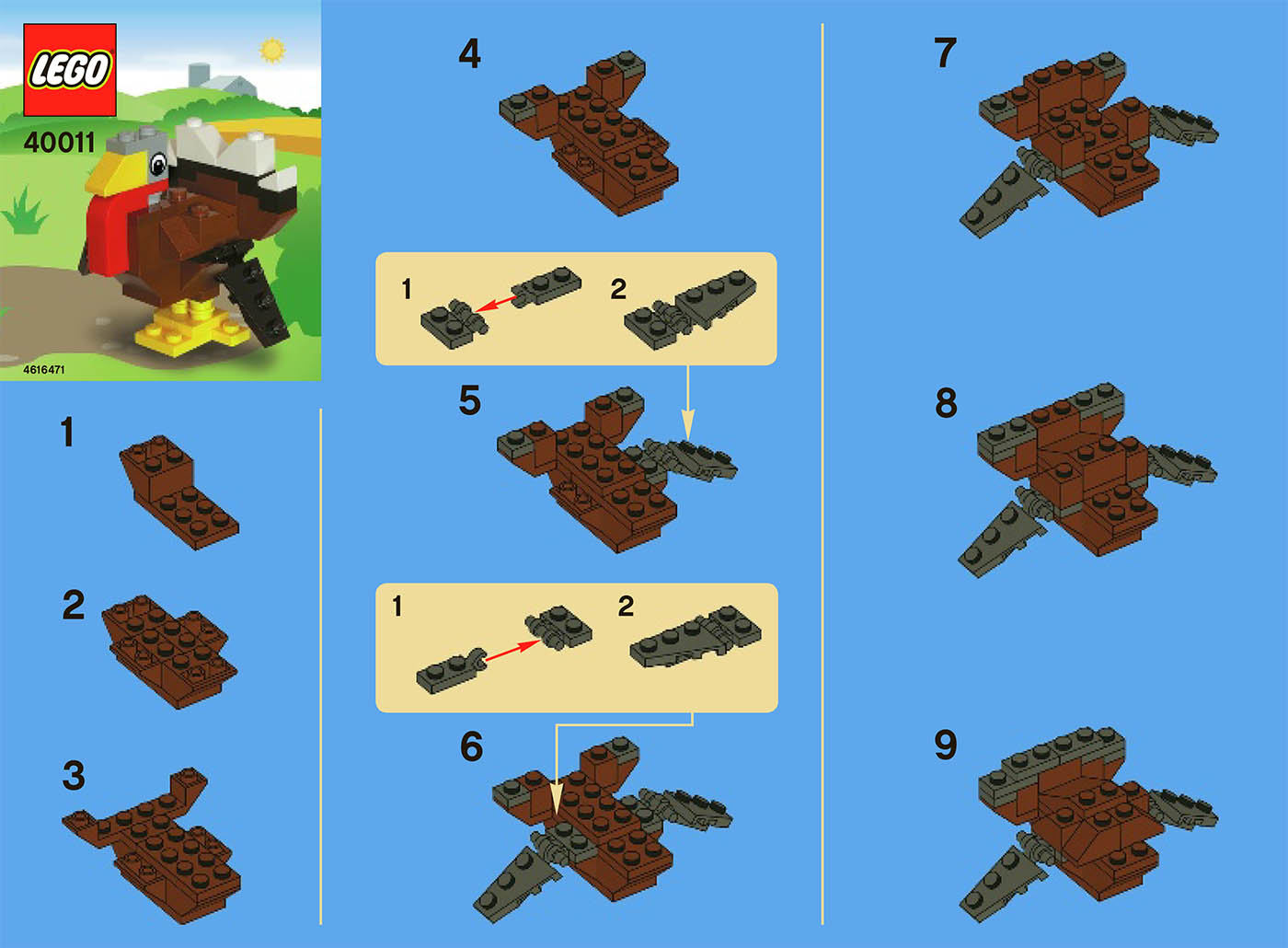 LEGO
40011
4616471

1

2

3

4

1 2

5

1 2

6

7

8

9