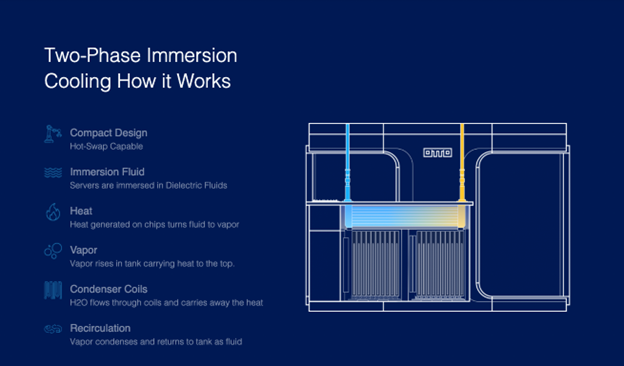 Two-Phase Immersion Cooling How it Works

Compact Design
Hot-Swap Capable

Immersion Fluid
Servers are immersed in Dielectric Fluids

Heat
Heat generated on chips turns fluid to vapor

Vapor
Vapor rises in tank carrying heat to the top.

Condenser Coils
H2O flows through coils and carries away the heat

Recirculation
Vapor condenses and returns to tank as fluid

OTTO